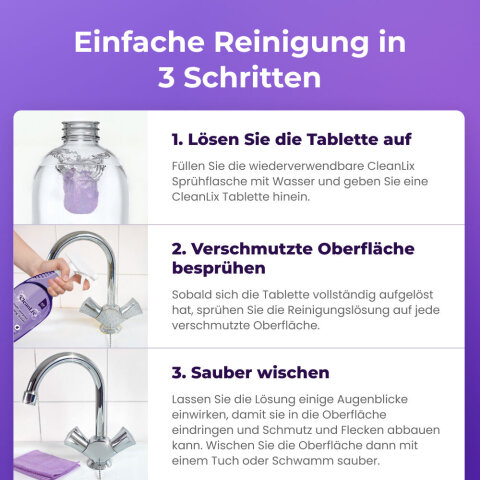 Einfache Reinigung in 3 Schritten

1. Lösen Sie die Tablette auf

Füllen Sie die wiederverwendbare CleanLix Sprühflasche mit Wasser und geben Sie eine CleanLix Tablette hinein.

CleanLix

2. Verschmutzte Oberfläche besprühen

Sobald sich die Tablette vollständig aufgelöst hat, sprühen Sie die Reinigungslösung auf jede verschmutzte Oberfläche.

3. Sauber wischen

Lassen Sie die Lösung einige Augenblicke einwirken, damit sie in die Oberfläche eindringen und Schmutz und Flecken abbauen kann. Wischen Sie die Oberfläche dann mit einem Tuch oder Schwamm sauber.